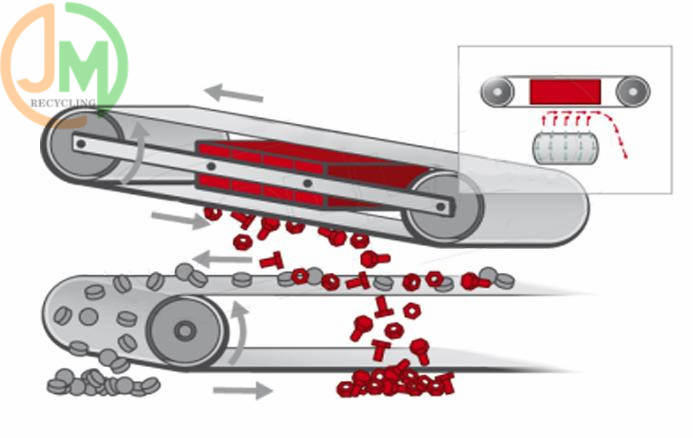 JM
RECYCLING